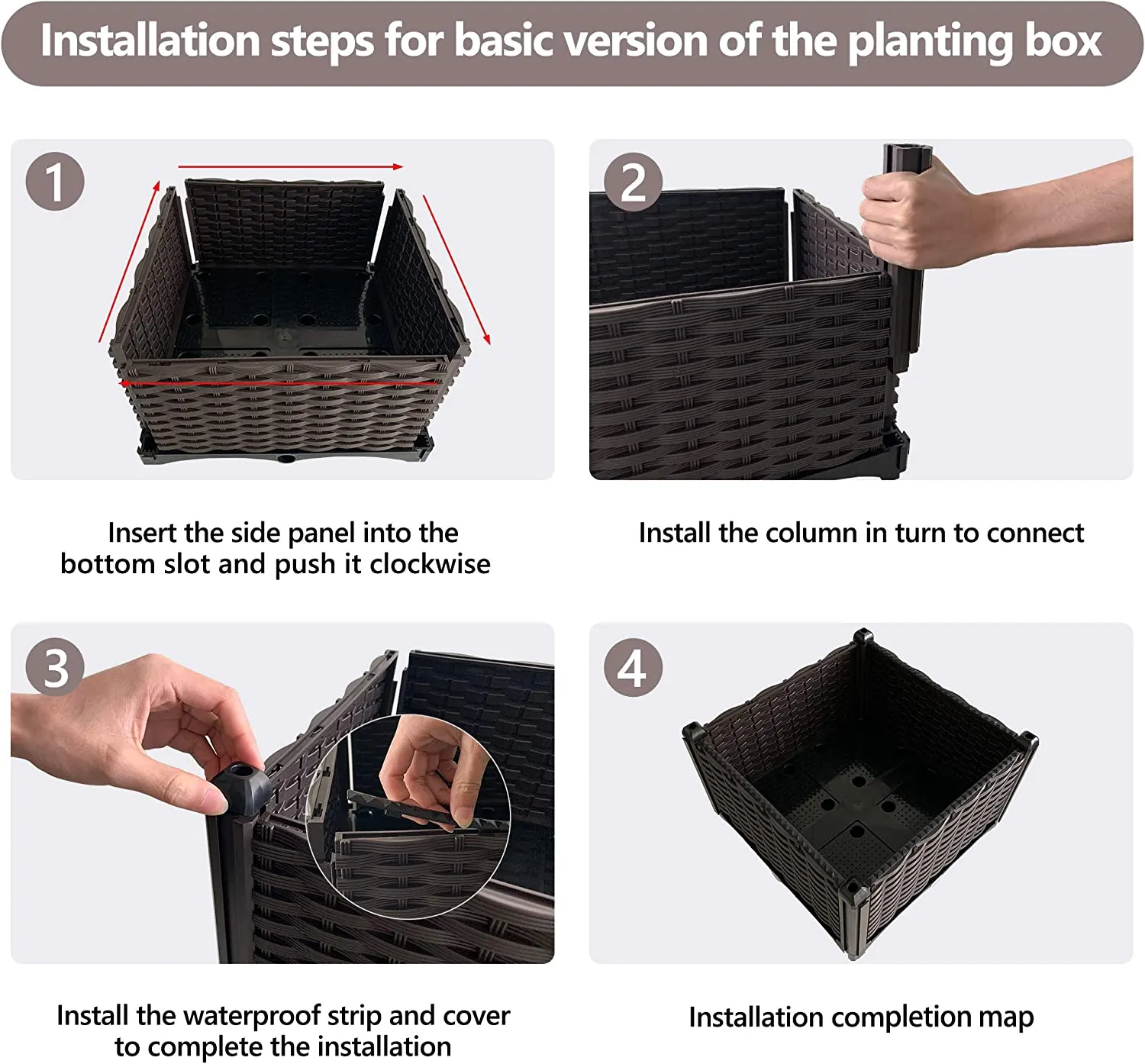 Installation steps for basic version of the planting box

1

Insert the side panel into the bottom slot and push it clockwise

2

Install the column in turn to connect

3

Install the waterproof strip and cover to complete the installation

4

Installation completion map