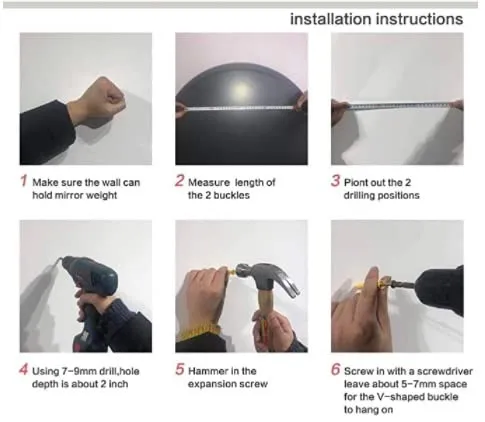 installation instructions

1 Make sure the wall can hold mirror weight

2 Measure length of the 2 buckles

3 Piont out the 2 drilling positions

4 Using 7-9mm drill,hole depth is about 2 inch

5 Hammer in the expansion screw

6 Screw in with a screwdriver leave about 5-7mm space for the V-shaped buckle to hang on